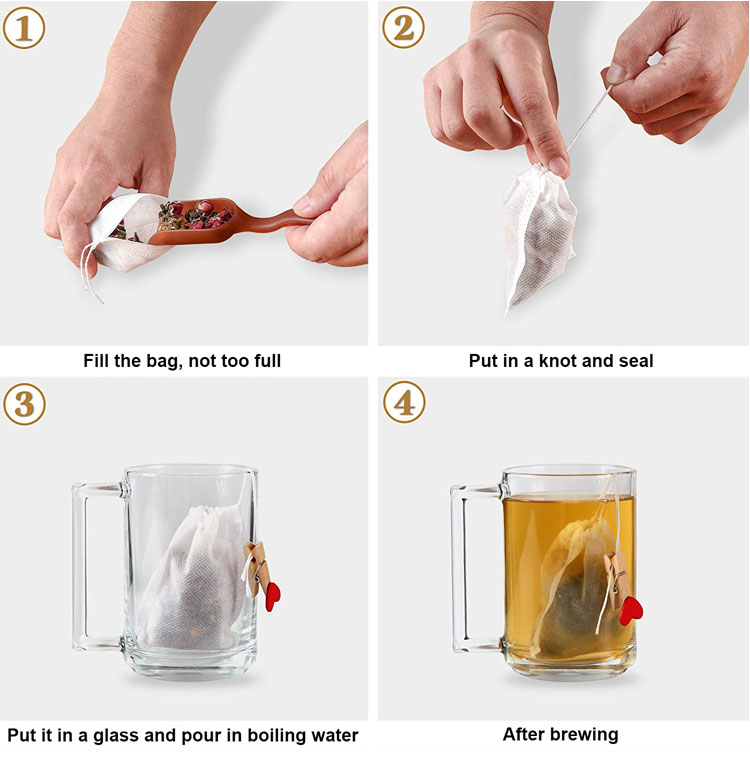 1
Fill the bag, not too full

2
Put in a knot and seal

3
Put it in a glass and pour in boiling water

4
After brewing